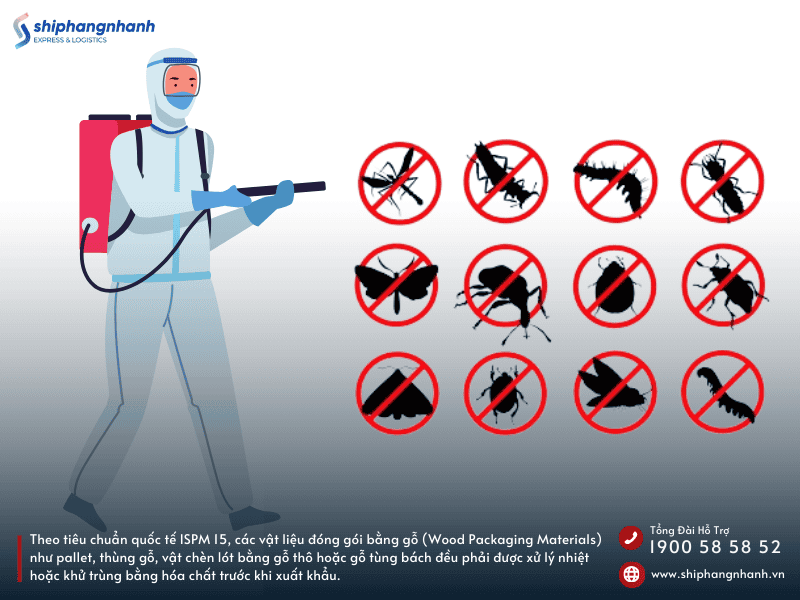 shiphangnhanh
EXPRESS & LOGISTICS

Theo tiêu chuẩn quốc tế ISPM 15, các vật liệu đóng gói bằng gỗ (Wood Packaging Materials) như pallet, thùng gỗ, vật chèn lót bằng gỗ thô hoặc gỗ tùng bách đều phải được xử lý nhiệt hoặc khử trùng bằng hóa chất trước khi xuất khẩu.

Tổng Đài Hỗ Trợ
1900 58 58 52
www.shiphangnhanh.vn